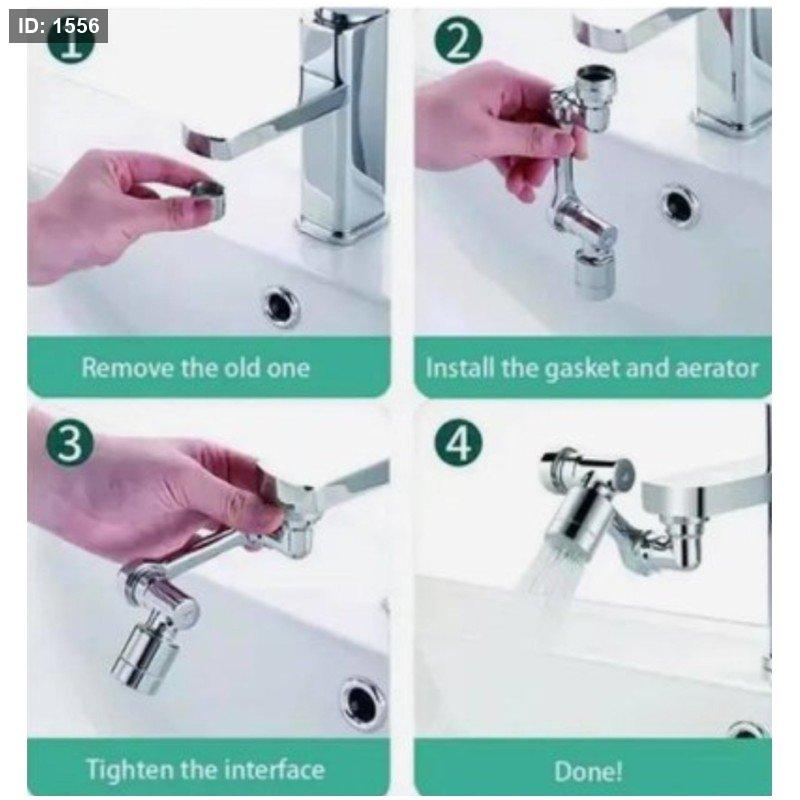 ID: 1556

1

Remove the old one

2

Install the gasket and aerator

3

Tighten the interface

4

Done!